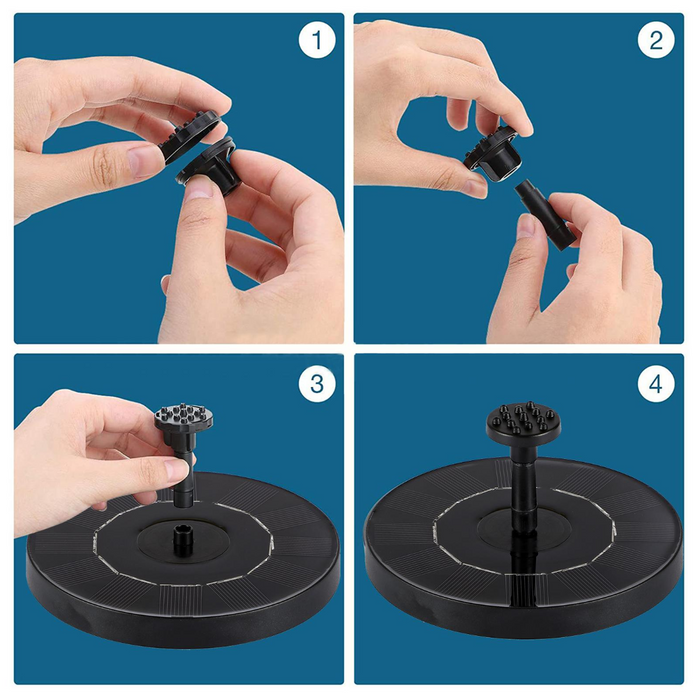 1

2

3

4